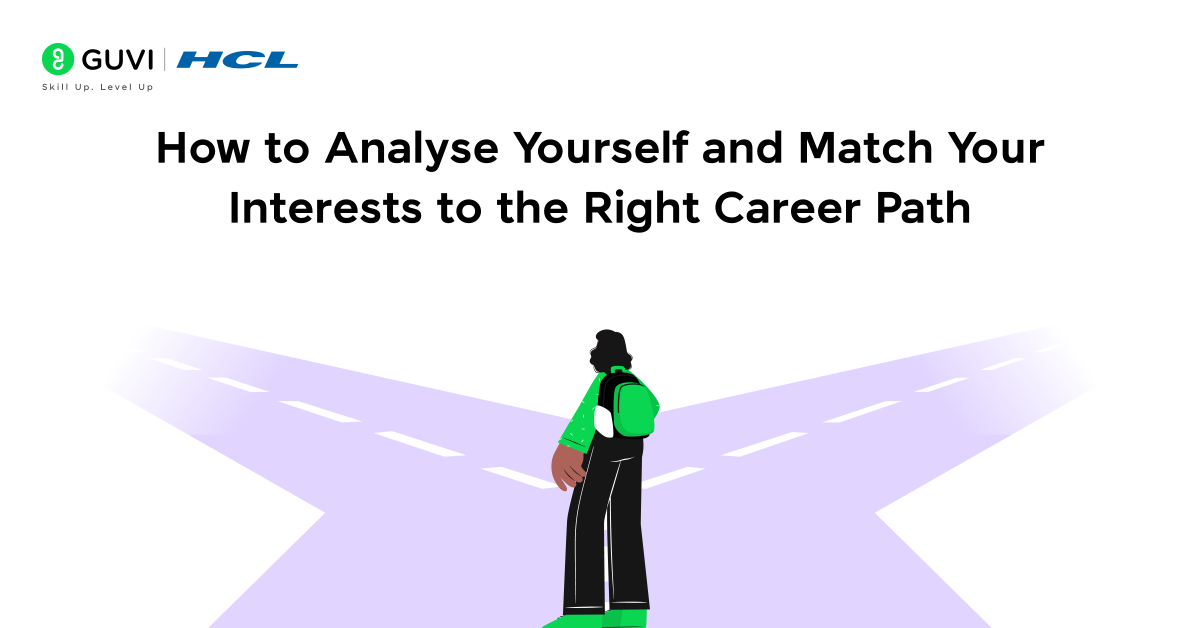 GUVI | HCL
Skill Up. Level Up

How to Analyse Yourself and Match Your Interests to the Right Career Path