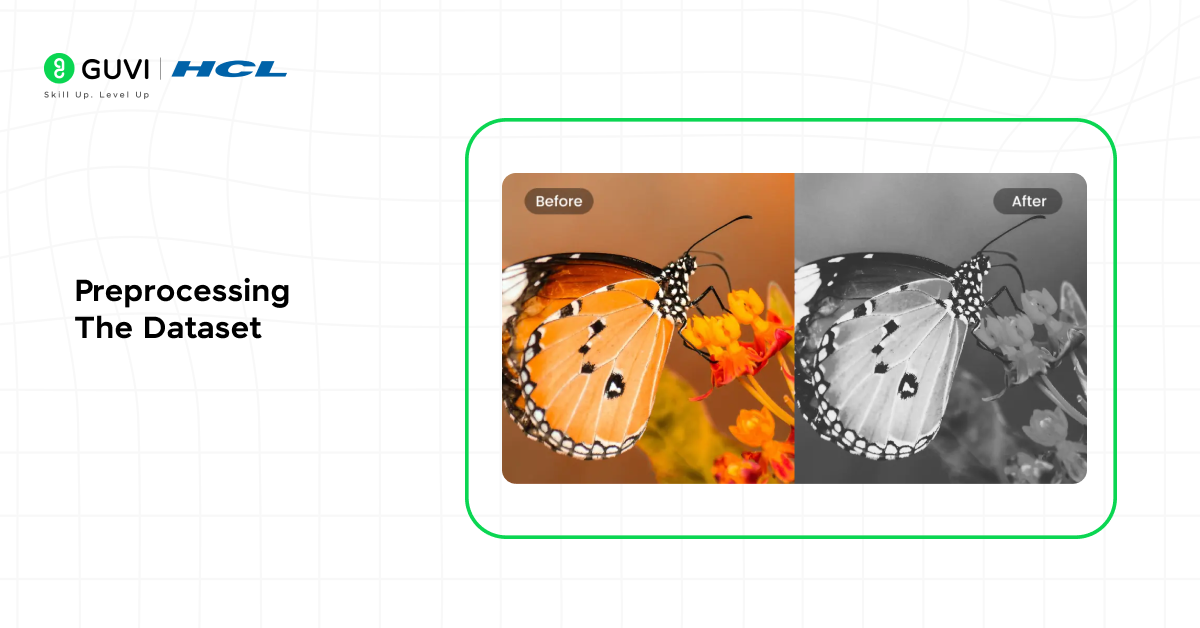 GUVI | HCL
Skill Up. Level Up

Preprocessing The Dataset

Before

After