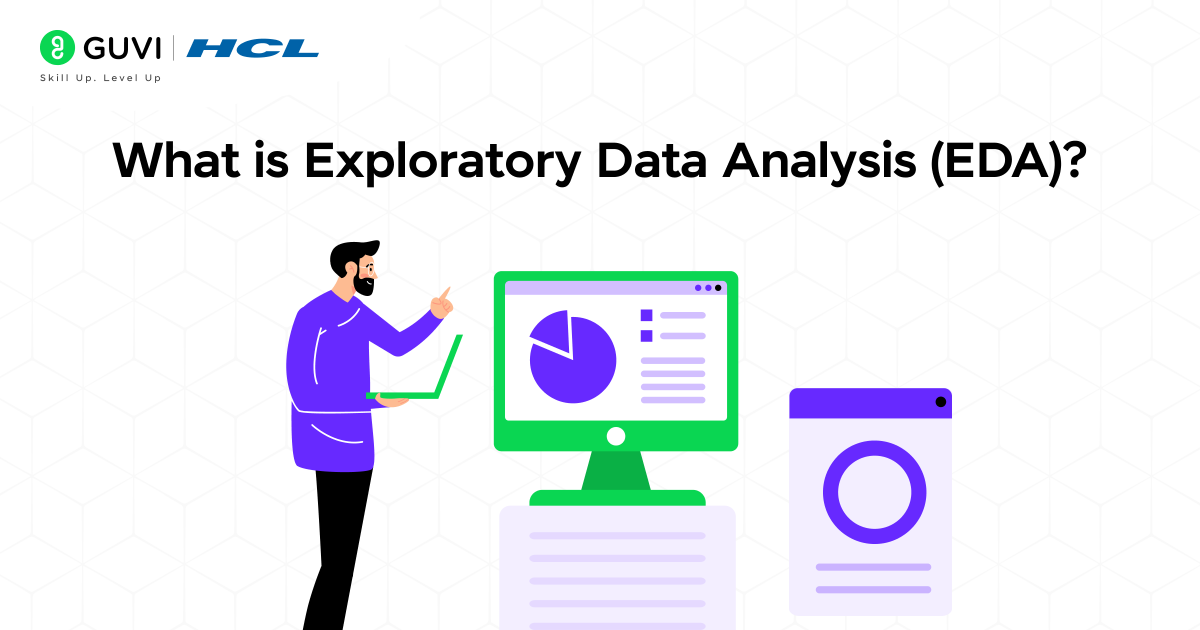 GUVI | HCL
Skill Up. Level Up

What is Exploratory Data Analysis (EDA)?