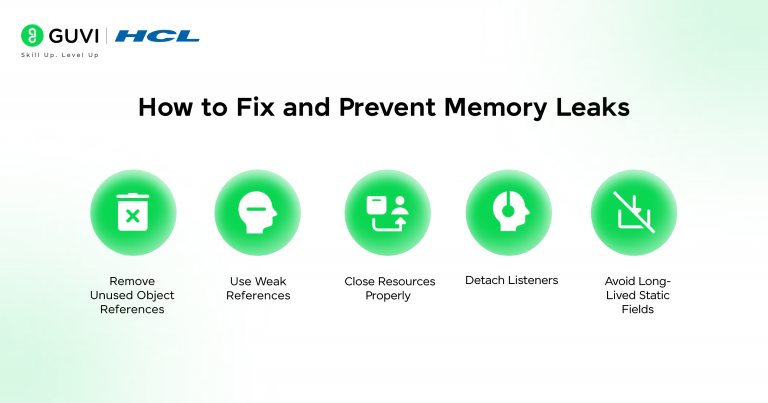 GUVI | HCL
Skill Up. Level Up

How to Fix and Prevent Memory Leaks

Remove Unused Object References

Use Weak References

Close Resources Properly

Detach Listeners

Avoid Long-Lived Static Fields