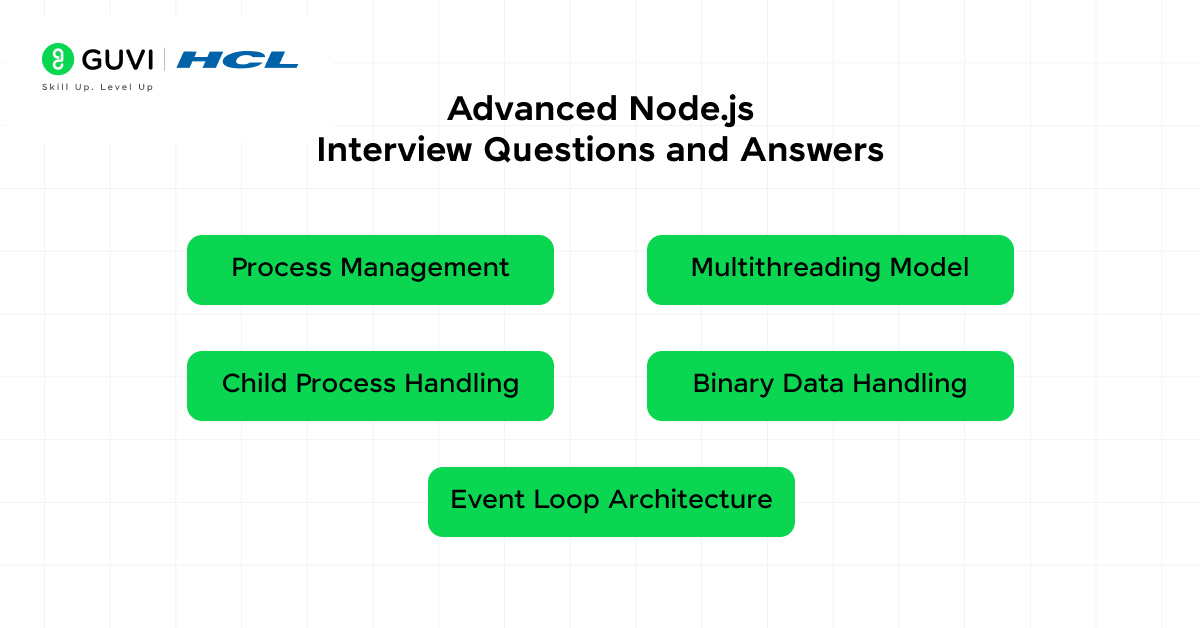 GUVI | HCL
Skill Up. Level Up

Advanced Node.js
Interview Questions and Answers

Process Management

Multithreading Model

Child Process Handling

Binary Data Handling

Event Loop Architecture