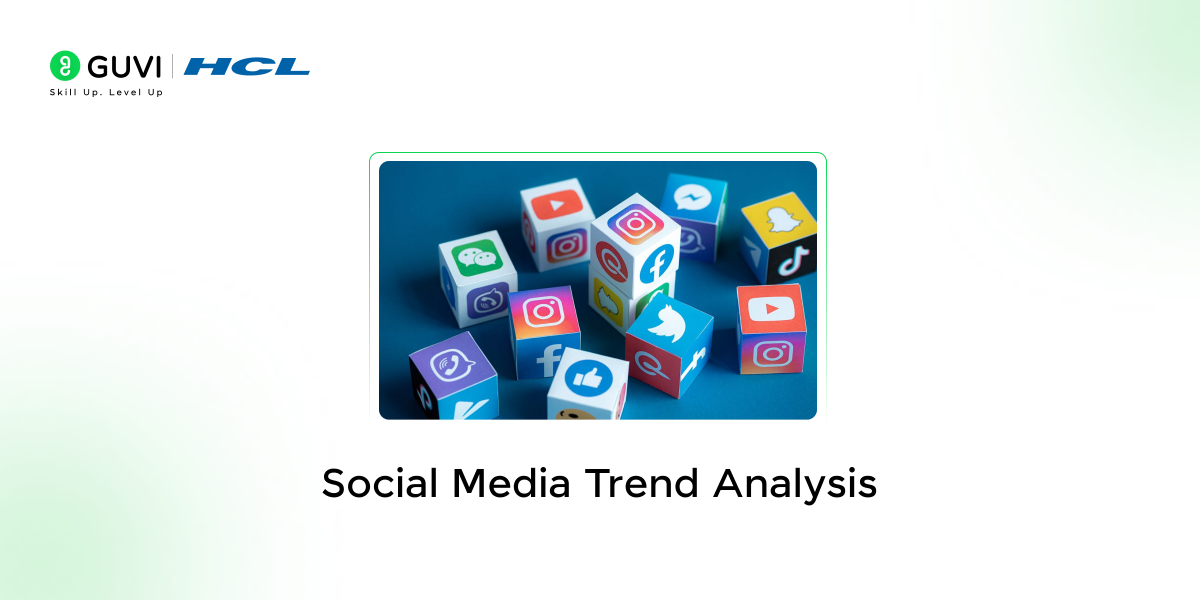 GUVI | HCL
Skill Up. Level Up

Social Media Trend Analysis