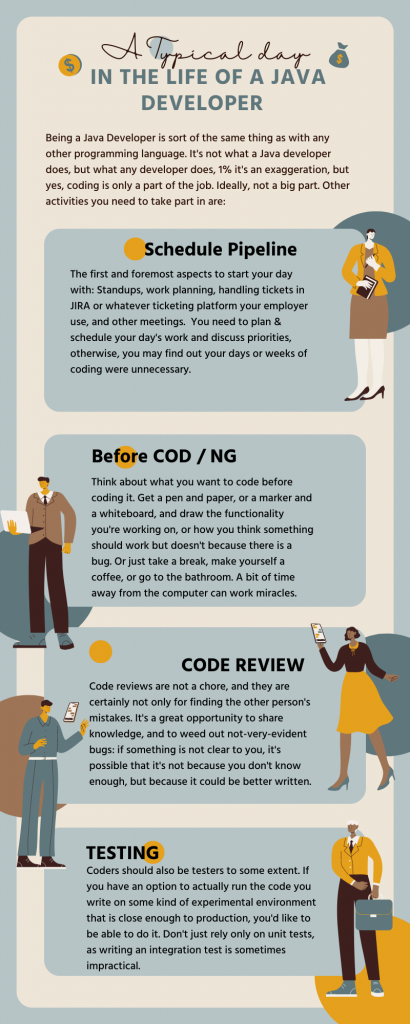 A Typical day
IN THE LIFE OF A JAVA DEVELOPER

Being a Java Developer is sort of the same thing as with any other programming language. It's not what a Java developer does, but what any developer does, 1% it's an exaggeration, but yes, coding is only a part of the job. Ideally, not a big part. Other activities you need to take part in are:

Schedule Pipeline

The first and foremost aspects to start your day with: Standups, work planning, handling tickets in JIRA or whatever ticketing platform your employer use, and other meetings. You need to plan & schedule your day's work and discuss priorities, otherwise, you may find out your days or weeks of coding were unnecessary.

Before COD / NG

Think about what you want to code before coding it. Get a pen and paper, or a marker and a whiteboard, and draw the functionality you're working on, or how you think something should work but doesn't because there is a bug. Or just take a break, make yourself a coffee, or go to the bathroom. A bit of time away from the computer can work miracles.

CODE REVIEW

Code reviews are not a chore, and they are certainly not only for finding the other person's mistakes. It's a great opportunity to share knowledge, and to weed out not-very-evident bugs: if something is not clear to you, it's possible that it's not because you don't know enough, but because it could be better written.

TESTING

Coders should also be testers to some extent. If you have an option to actually run the code you write on some kind of experimental environment that is close enough to production, you'd like to be able to do it. Don't just rely only on unit tests, as writing an integration test is sometimes impractical.