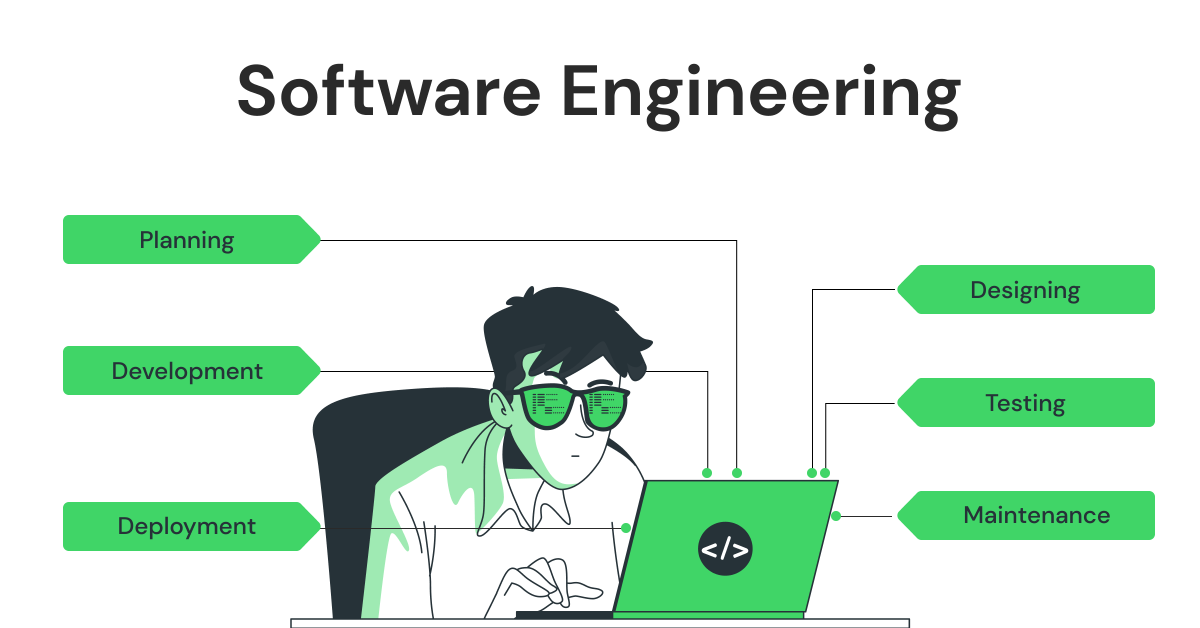 Software Engineering

Planning

Development

Deployment

Designing

Testing

Maintenance

</>